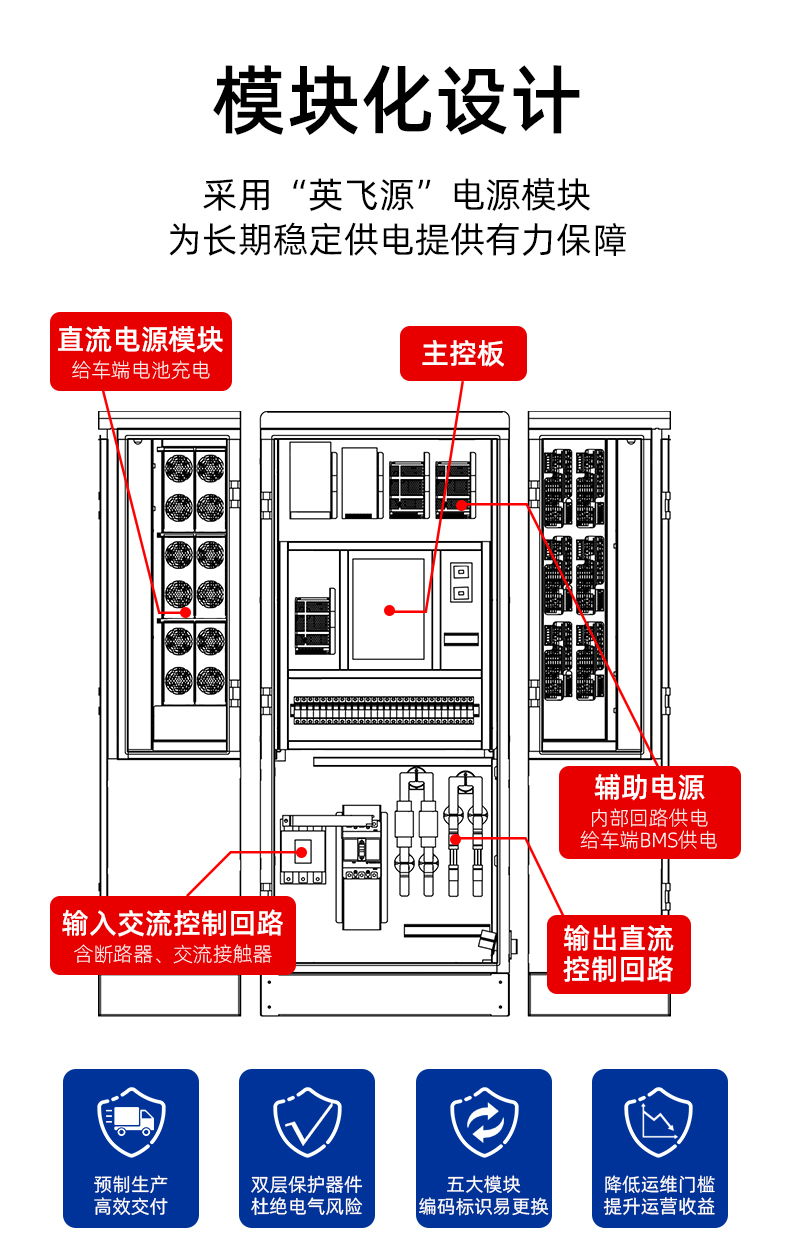 模块化设计

采用“英飞源”电源模块
为长期稳定供电提供有力保障

直流电源模块
给车端电池充电

主控板

辅助电源
内部回路供电
给车端BMS供电

输入交流控制回路
含断路器、交流接触器

输出直流
控制回路

预制生产
高效交付

双层保护器件
杜绝电气风险

五大模块
编码标识易更换

降低运维门槛
提升运营收益